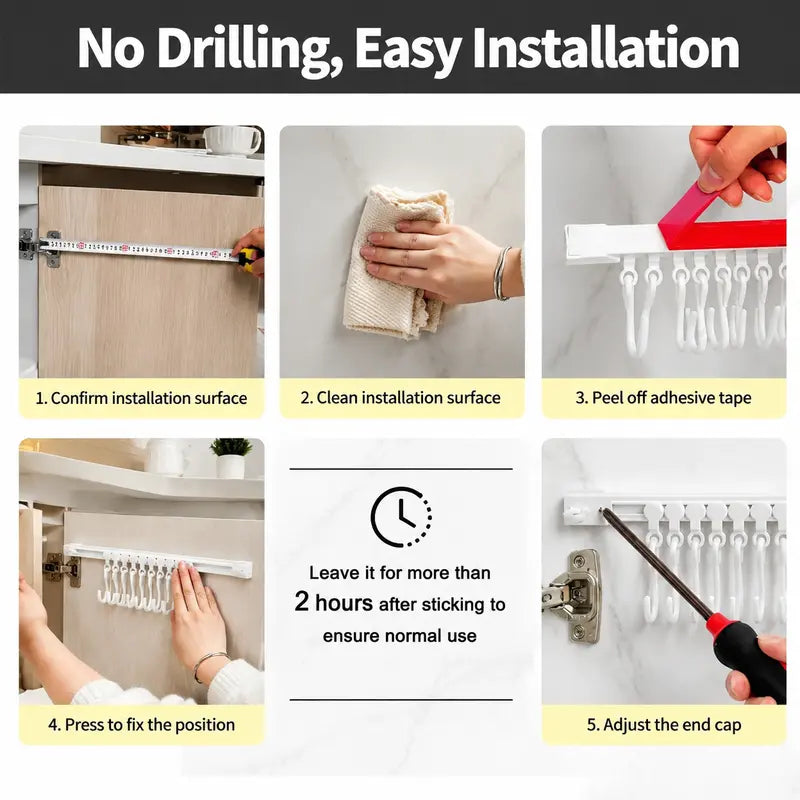 No Drilling, Easy Installation

1. Confirm installation surface

2. Clean installation surface

3. Peel off adhesive tape

4. Press to fix the position

Leave it for more than 2 hours after sticking to ensure normal use

5. Adjust the end cap