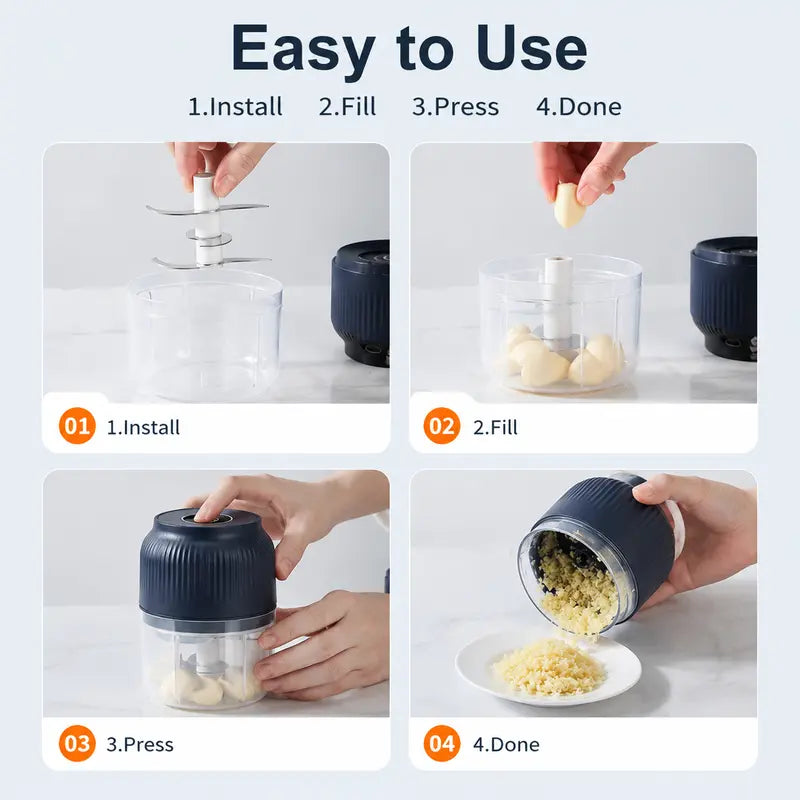 Easy to Use

1.Install 2.Fill 3.Press 4.Done

01 1.Install

02 2.Fill

03 3.Press

04 4.Done