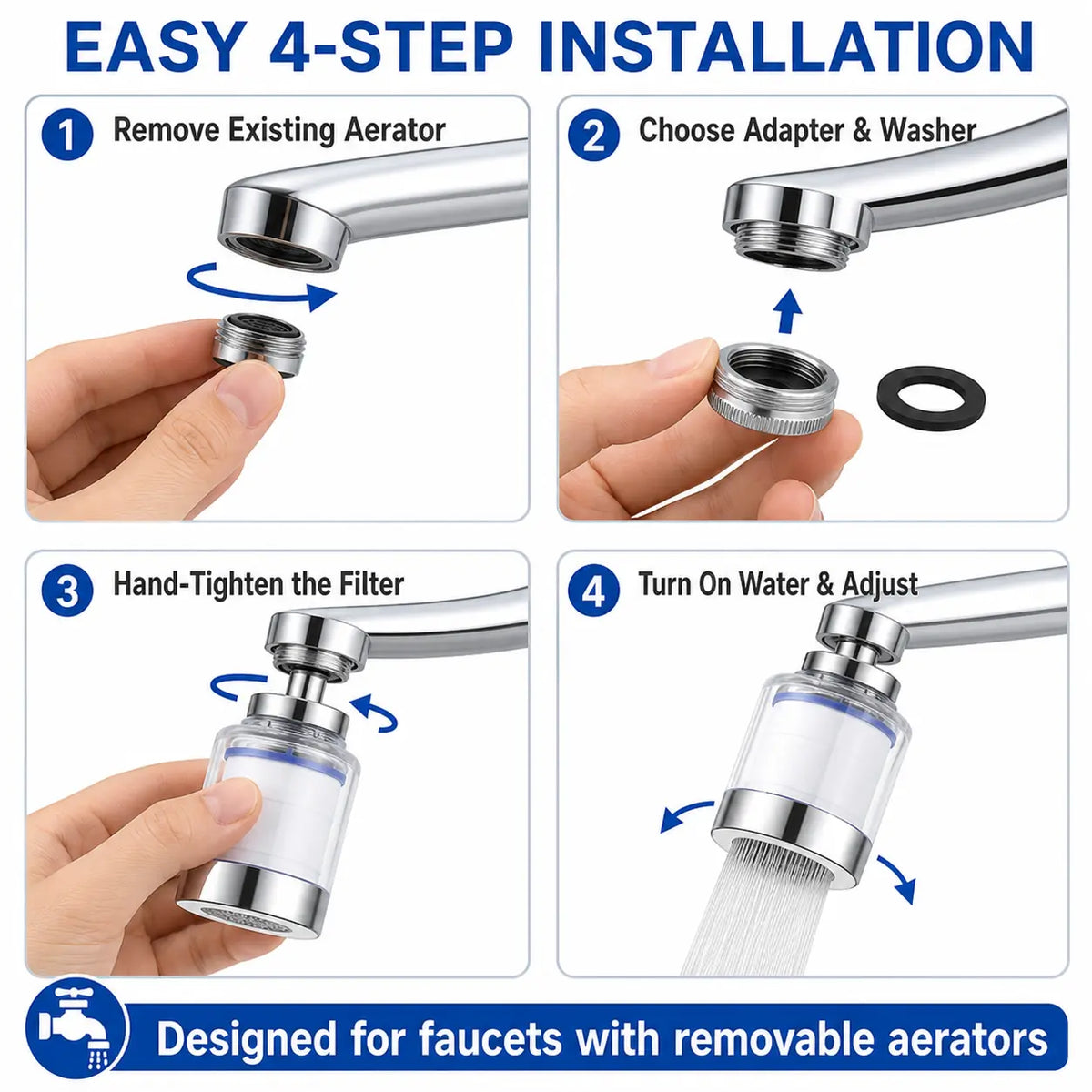 EASY 4-STEP INSTALLATION

1 Remove Existing Aerator

2 Choose Adapter & Washer

3 Hand-Tighten the Filter

4 Turn On Water & Adjust

Designed for faucets with removable aerators